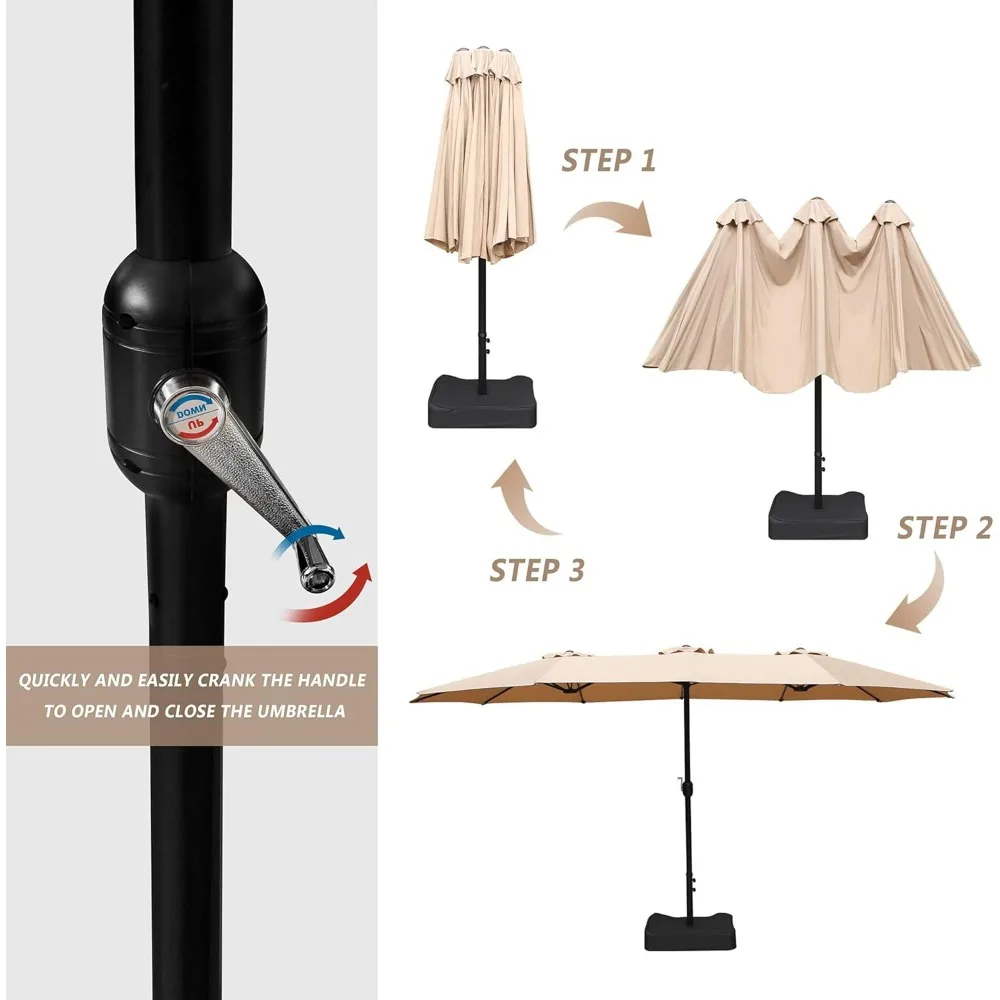 DOWN
UP

QUICKLY AND EASILY CRANK THE HANDLE TO OPEN AND CLOSE THE UMBRELLA

STEP 1

STEP 2

STEP 3